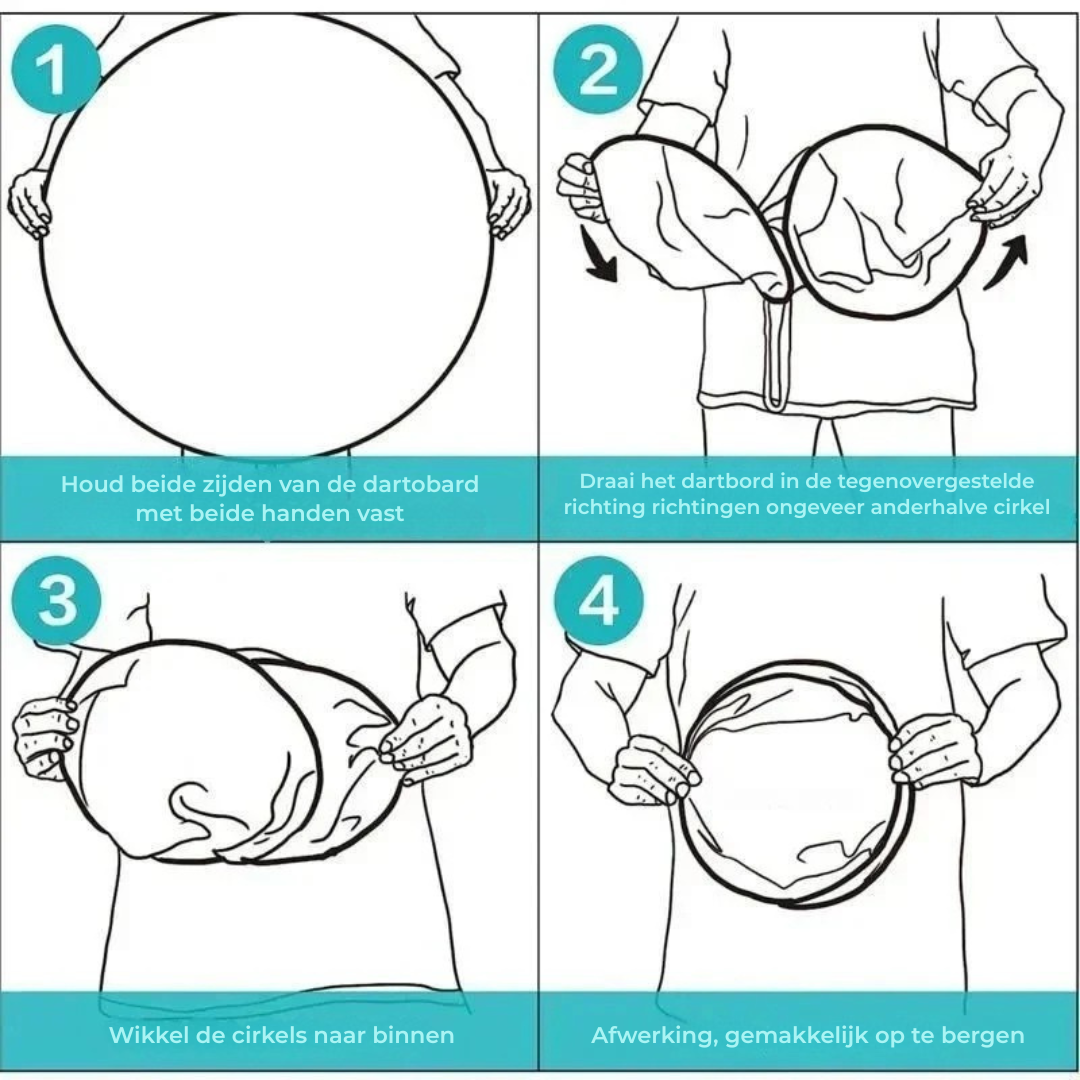 1

Houd beide zijden van de dartobard met beide handen vast

2

Draai het dartbord in de tegenovergestelde richting richtingen ongeveer anderhalve cirkel

3

Wikkel de cirkels naar binnen

4

Afwerking, gemakkelijk op te bergen