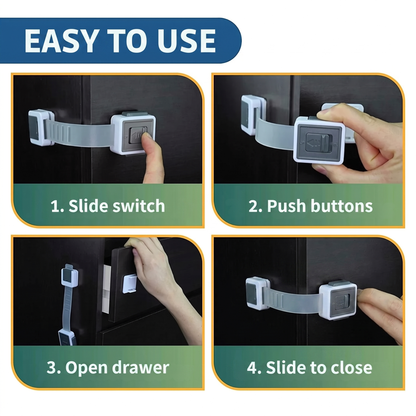 EASY TO USE

1. Slide switch

2. Push buttons

3. Open drawer

4. Slide to close